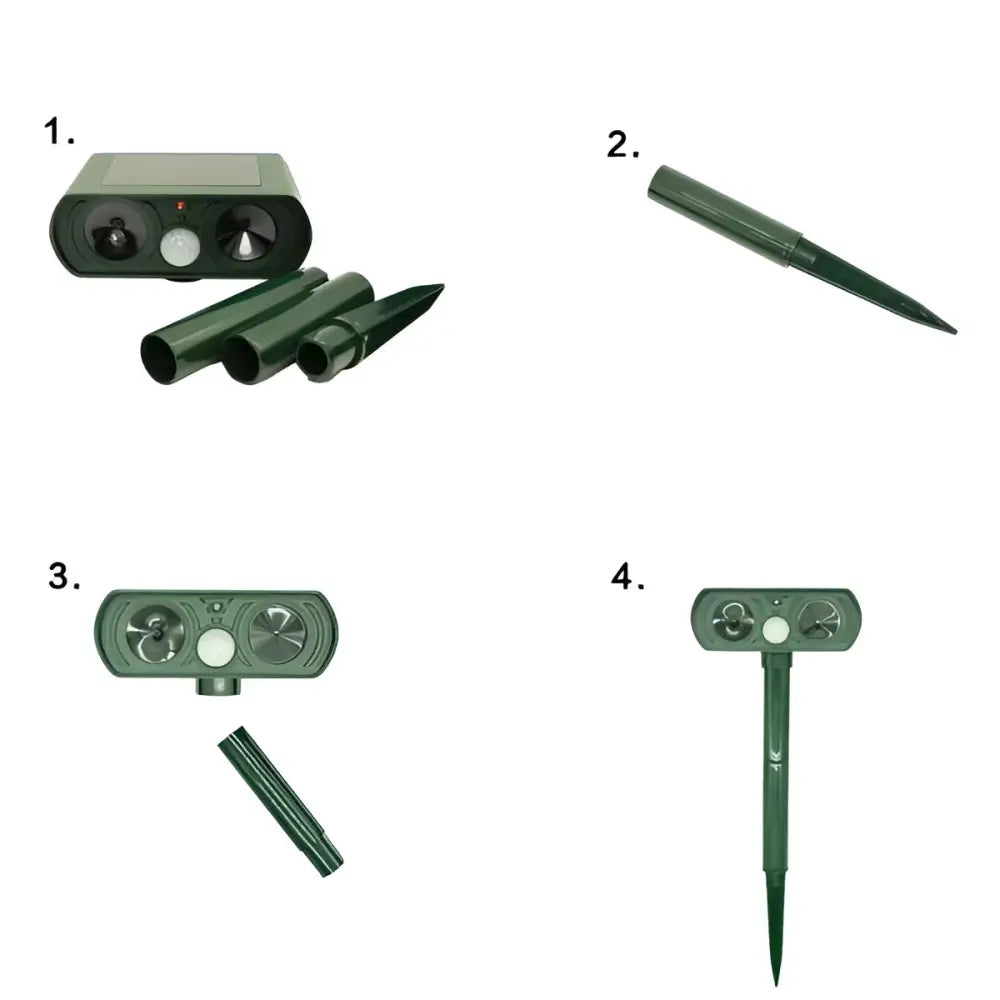 1.

2.

3.

4.