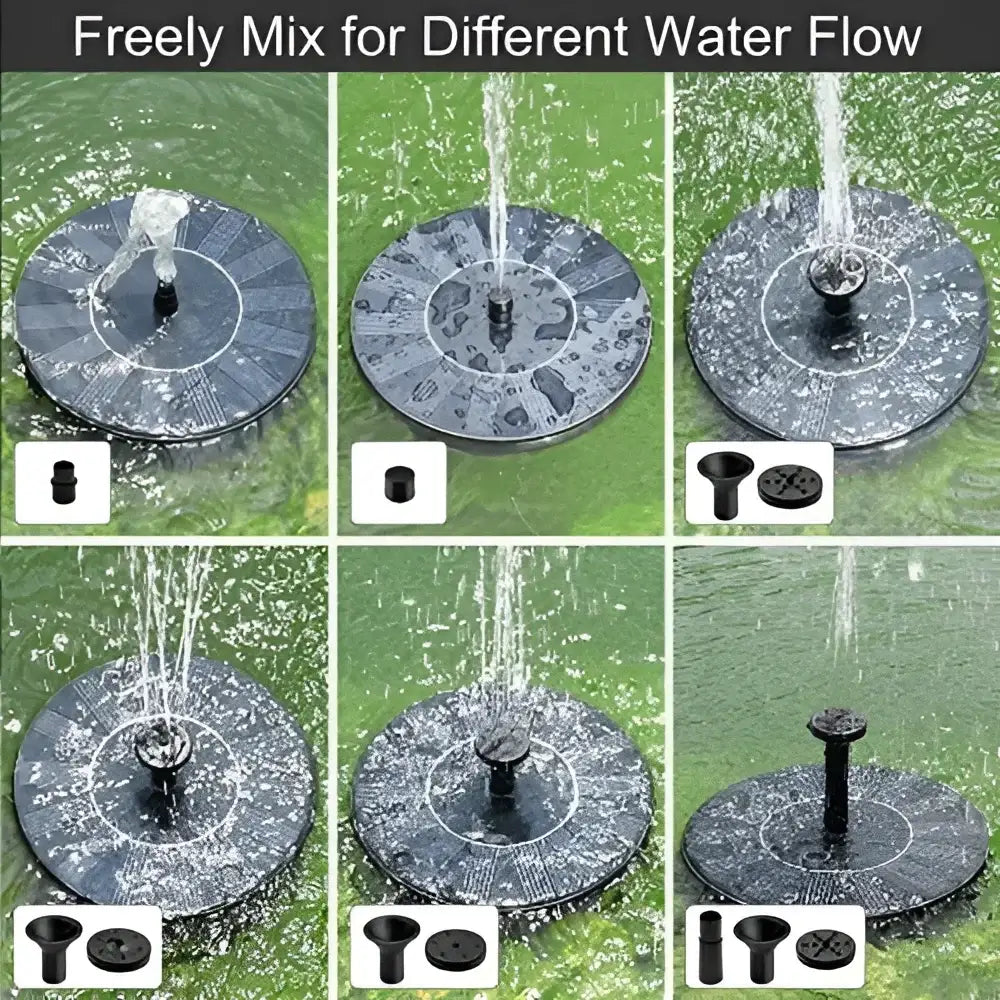 Freely Mix for Different Water Flow