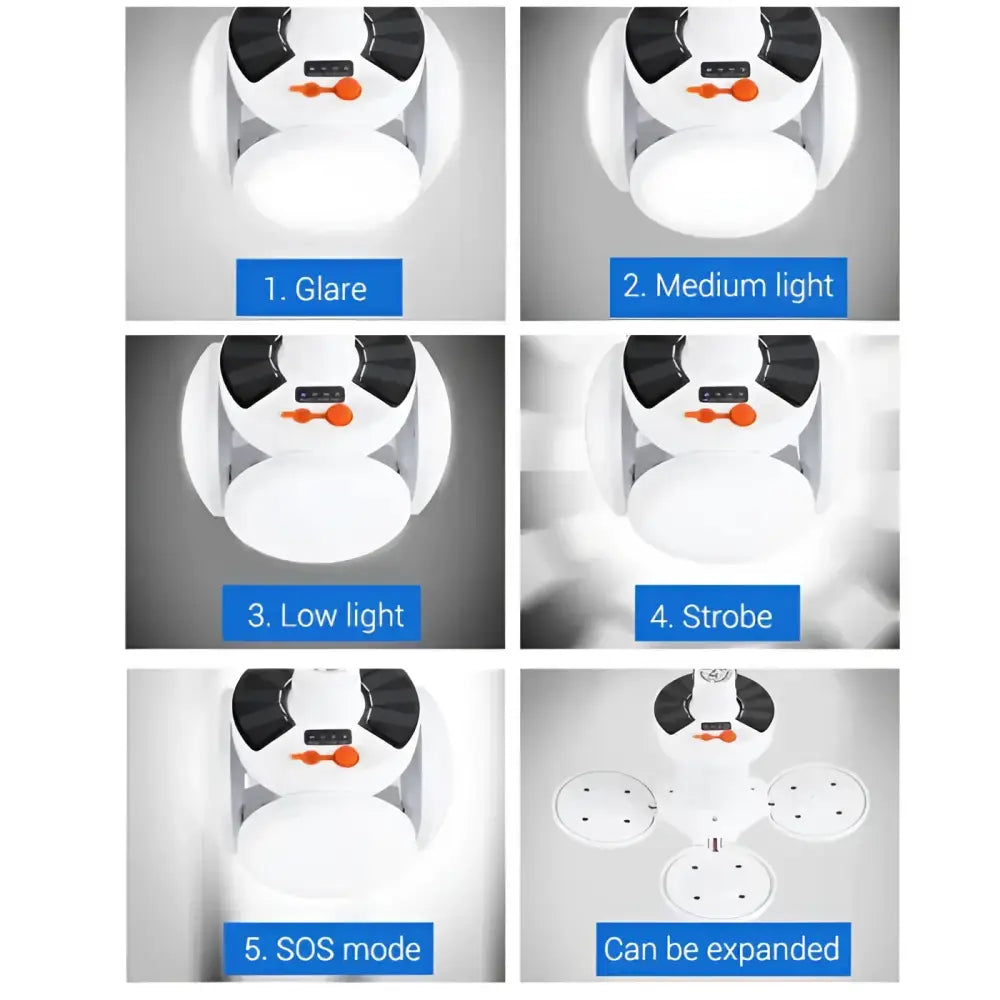 1. Glare

2. Medium light

3. Low light

4. Strobe

5. SOS mode

Can be expanded